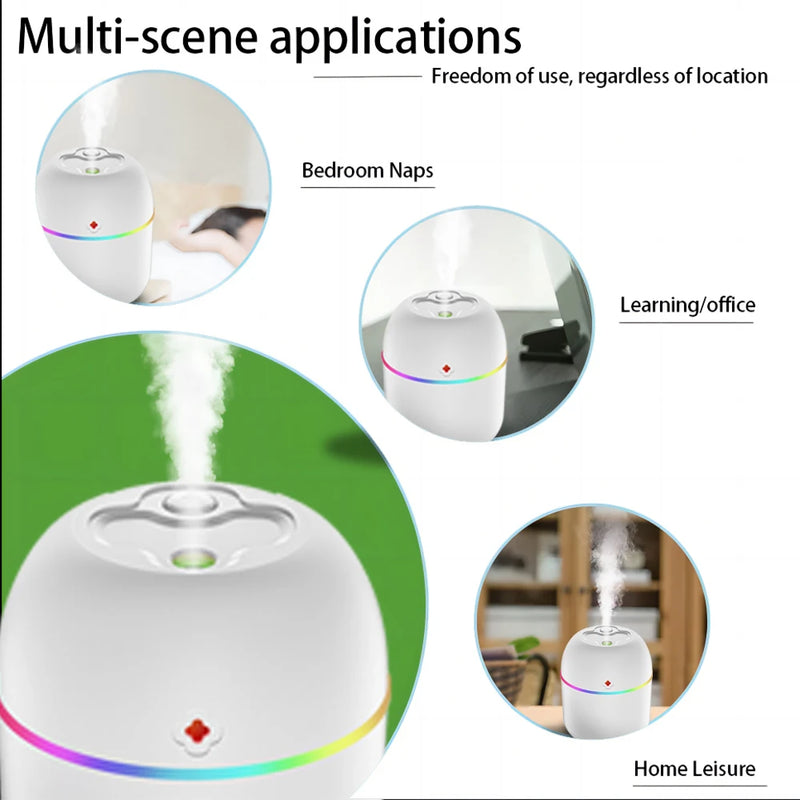 Multi-scene applications

Freedom of use, regardless of location

Bedroom Naps

Learning/office

Home Leisure